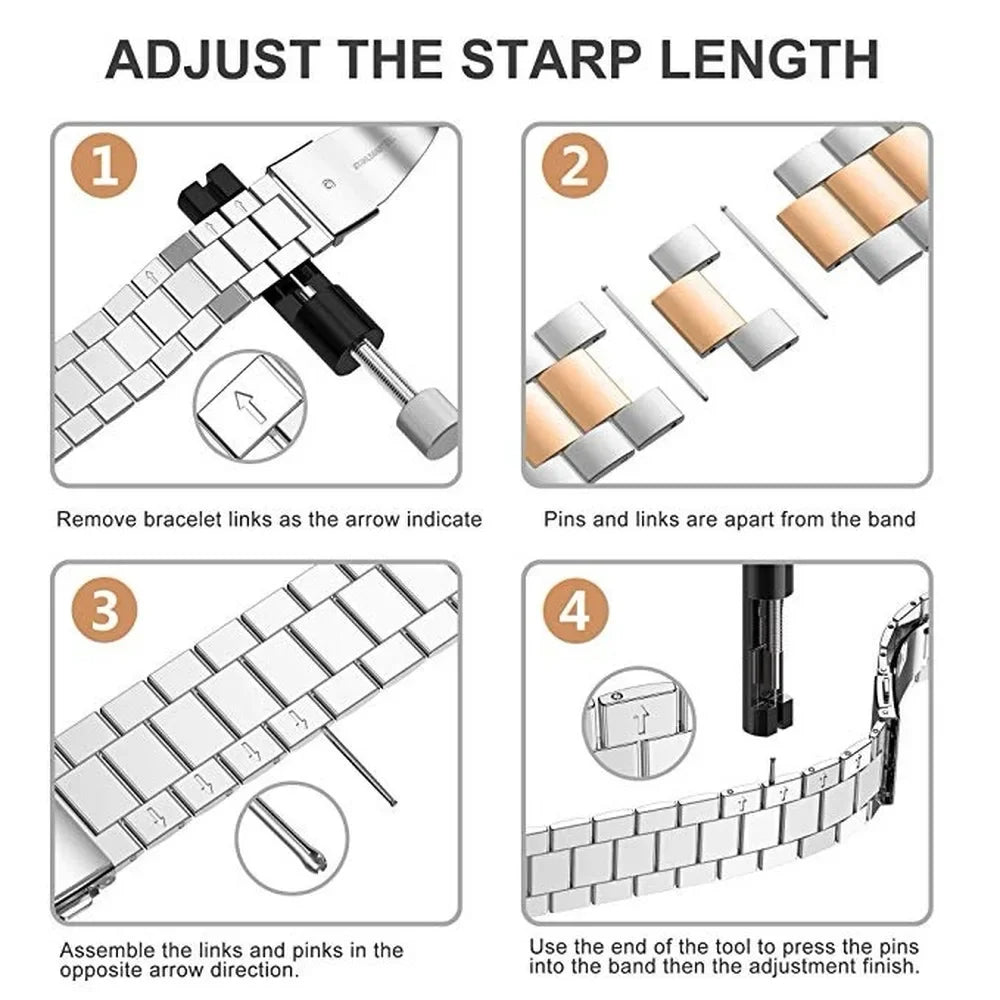 ADJUST THE STARP LENGTH

1

Remove bracelet links as the arrow indicate

2

Pins and links are apart from the band

3

Assemble the links and pinks in the opposite arrow direction.

4

Use the end of the tool to press the pins into the band then the adjustment finish.